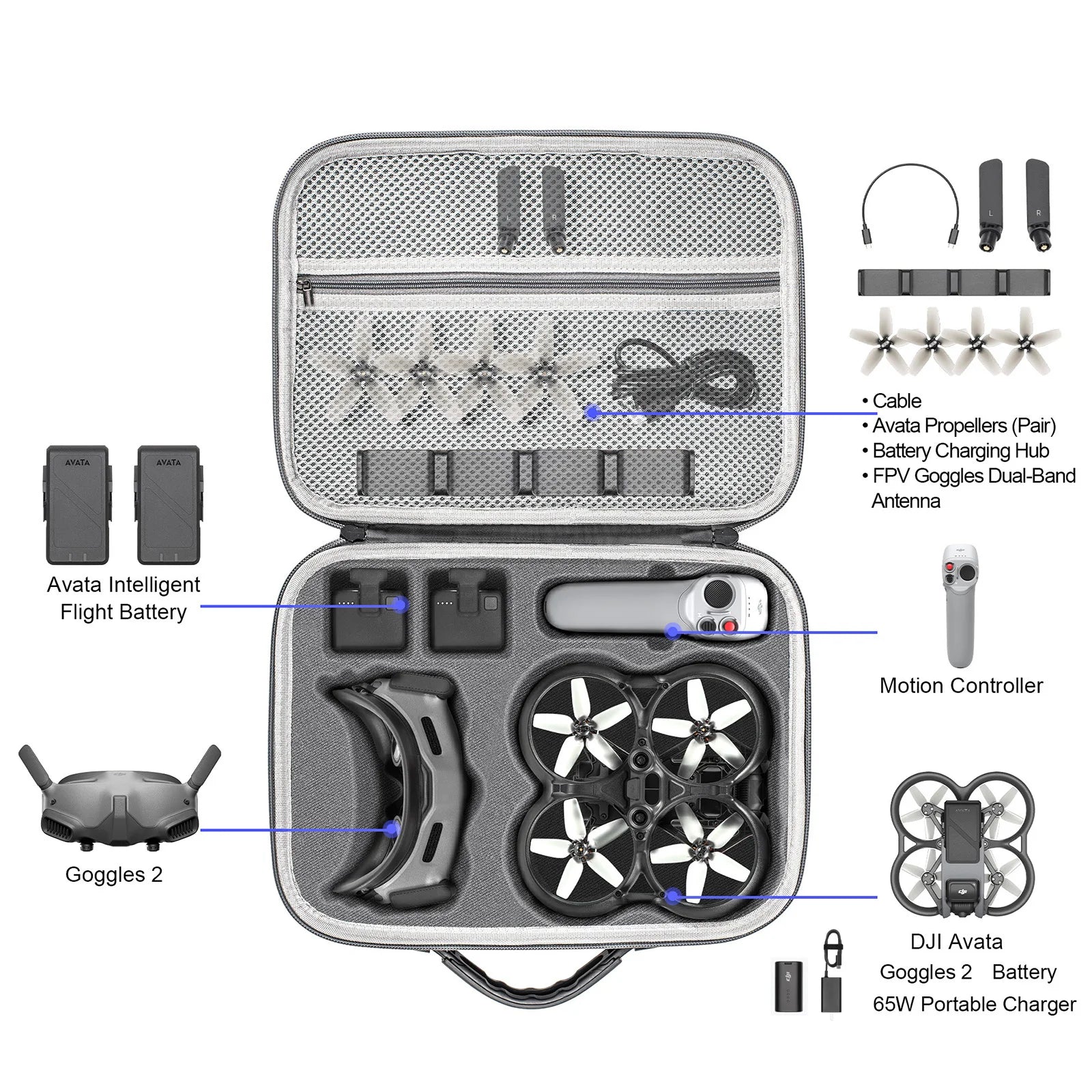 L R

• Cable
• Avata Propellers (Pair)
• Battery Charging Hub
• FPV Goggles Dual-Band Antenna

AVATA AVATA

Avata Intelligent Flight Battery

Motion Controller

Goggles 2

DJI Avata

Goggles 2 Battery

65W Portable Charger