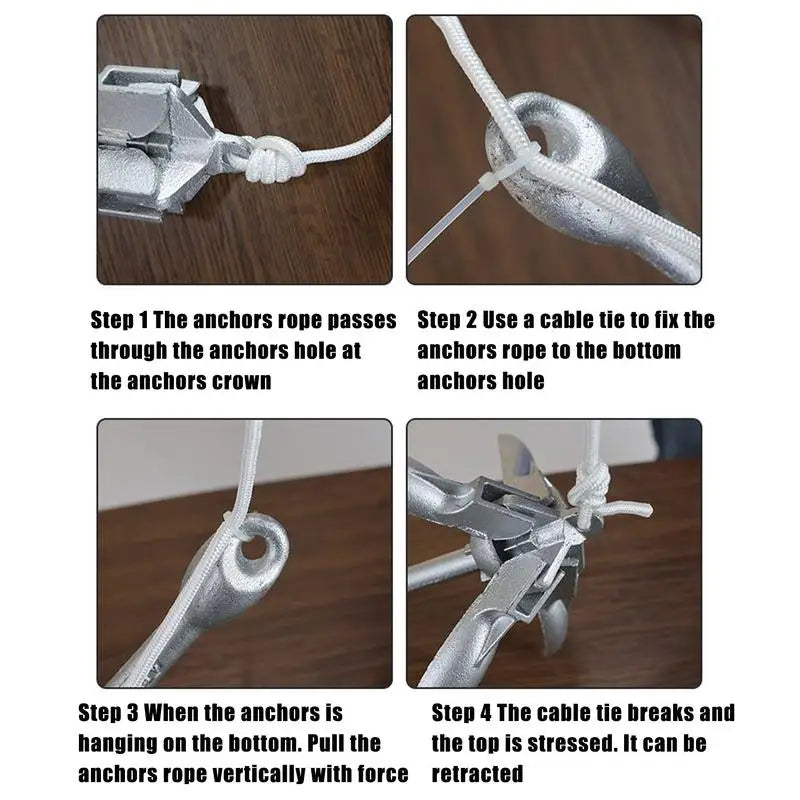 Step 1 The anchors rope passes through the anchors hole at the anchors crown

Step 2 Use a cable tie to fix the anchors rope to the bottom anchors hole

Step 3 When the anchors is hanging on the bottom. Pull the anchors rope vertically with force

Step 4 The cable tie breaks and the top is stressed. It can be retracted