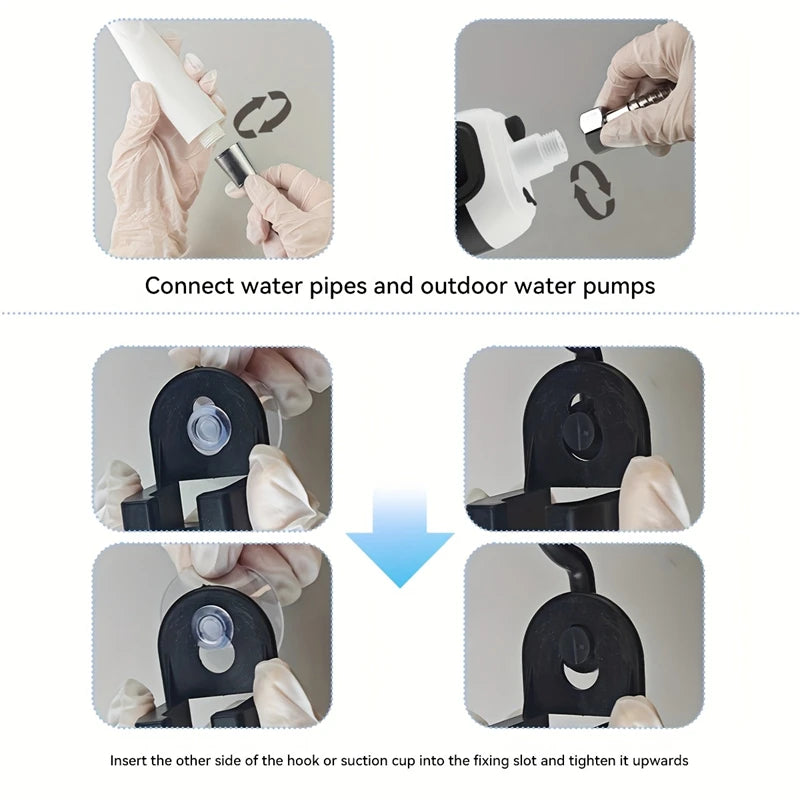 Connect water pipes and outdoor water pumps

Insert the other side of the hook or suction cup into the fixing slot and tighten it upwards