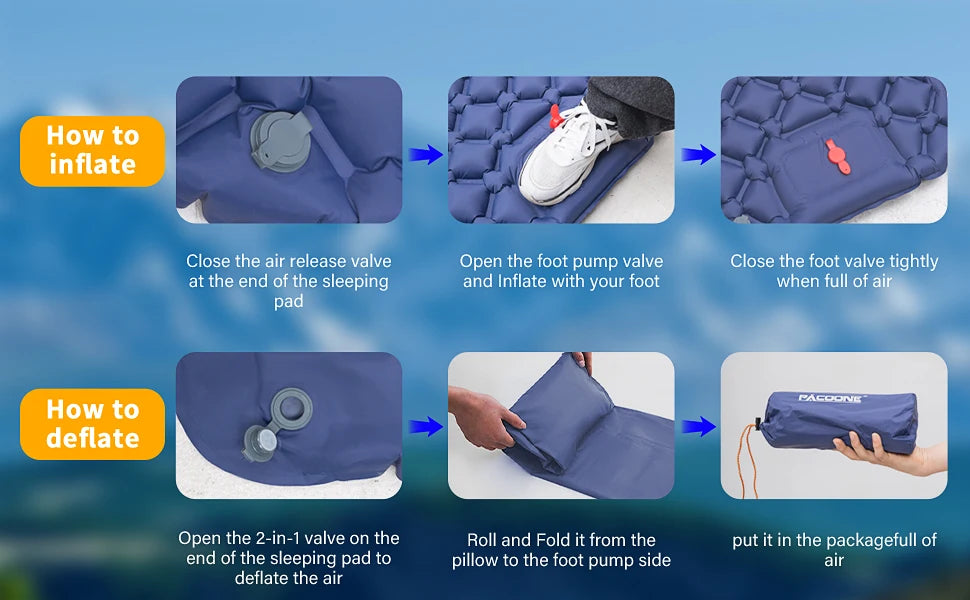 How to inflate

Close the air release valve at the end of the sleeping pad

Open the foot pump valve and Inflate with your foot

Close the foot valve tightly when full of air

How to deflate

Open the 2-in-1 valve on the end of the sleeping pad to deflate the air

Roll and Fold it from the pillow to the foot pump side

PACOONE

put it in the packagefull of air